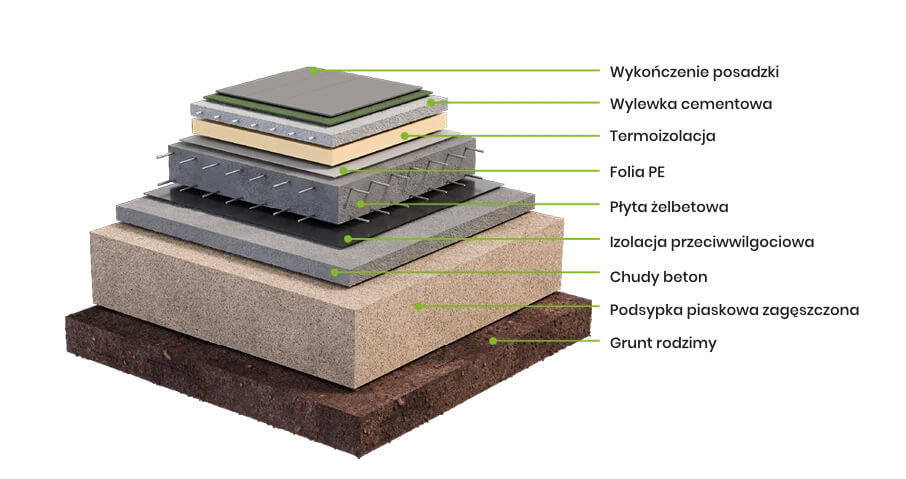 Wykończenie posadzki
Wylewka cementowa
Termoizolacja
Folia PE
Płyta żelbetowa
Izolacja przeciwwilgociowa
Chudy beton
Podsypka piaskowa zagęszczona
Grunt rodzimy