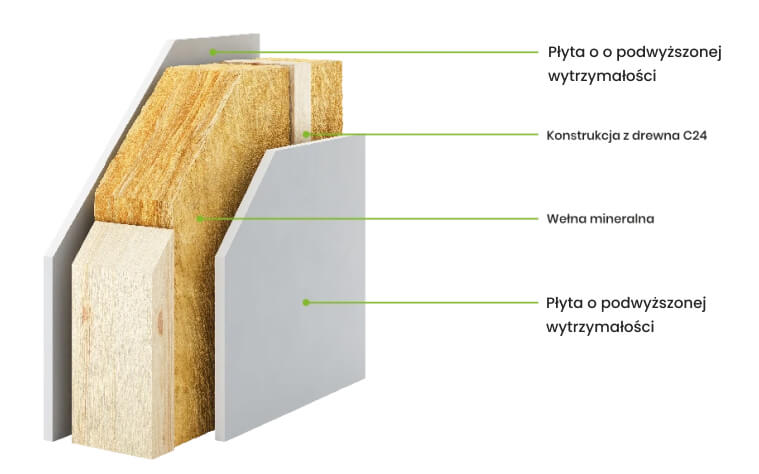 Płyta o o podwyższonej wytrzymałości

Konstrukcja z drewna C24

Wełna mineralna

Płyta o podwyższonej wytrzymałości