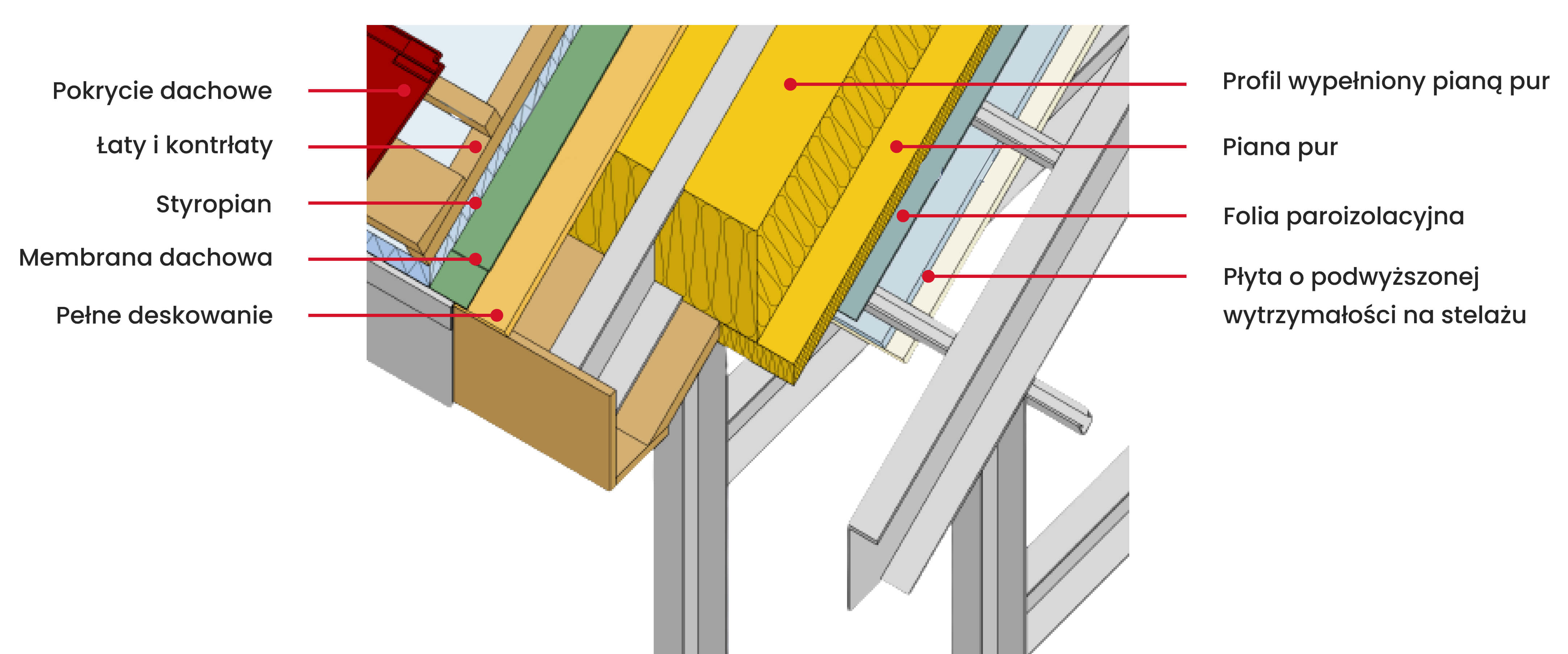 Pokrycie dachowe

Łaty i kontrłaty

Styropian

Membrana dachowa

Pełne deskowanie

Profil wypełniony pianą pur

Piana pur

Folia paroizolacyjna

Płyta o podwyższonej wytrzymałości na stelażu